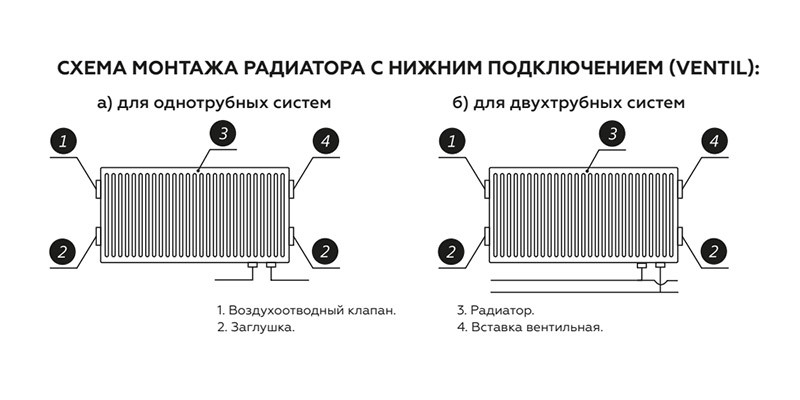 СХЕМА МОНТАЖА РАДИАТОРА С НИЖНИМ ПОДКЛЮЧЕНИЕМ (VENTIL):

а) для однотрубных систем

1 3 4
2 2

б) для двухтрубных систем

1 3 4
2 2

1. Воздухоотводный клапан.
2. Заглушка.

3. Радиатор.
4. Вставка вентильная.